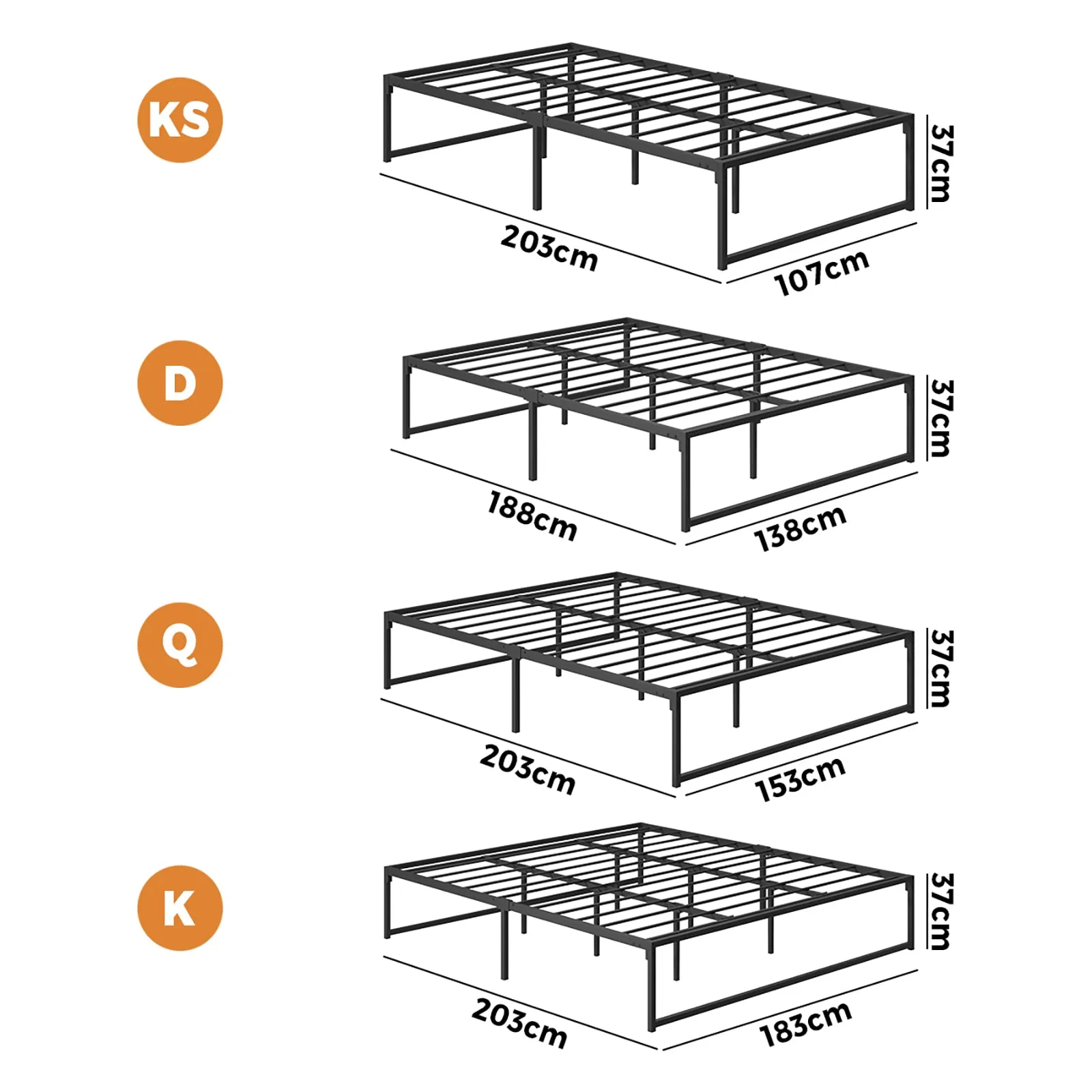 KS

37cm

203cm

107cm

D

37cm

188cm

138cm

Q

37cm

203cm

153cm

K

37cm

203cm

183cm